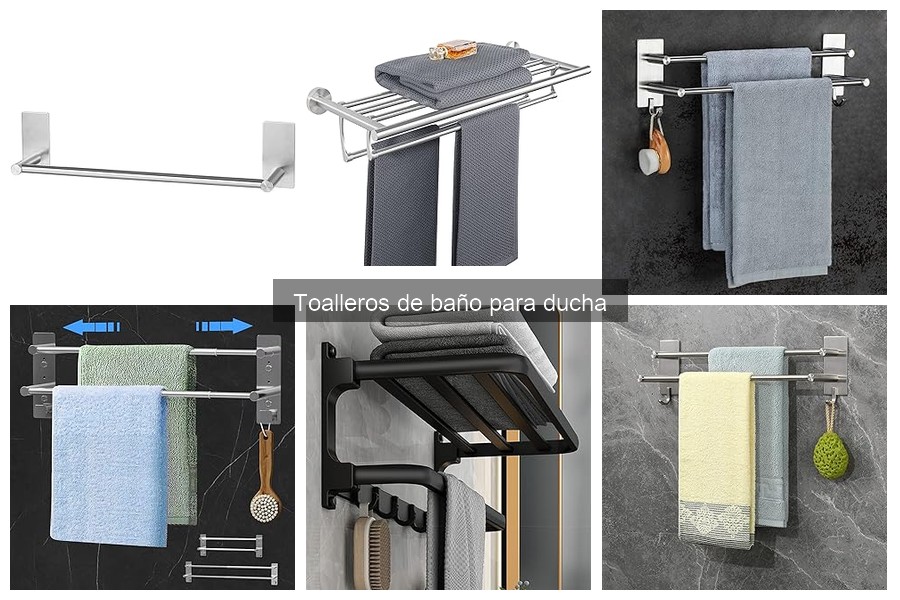 Toalleros de baño para ducha