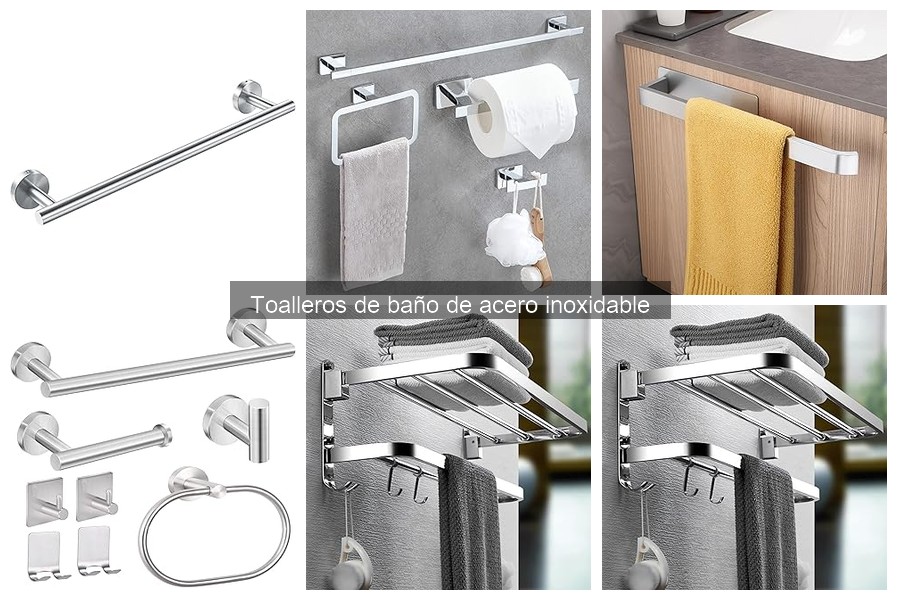 Toalleros de baño de acero inoxidable